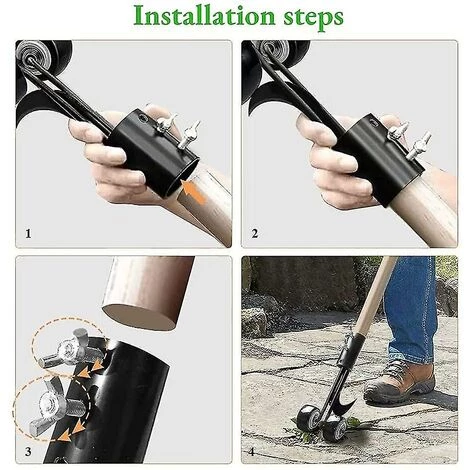 Installation steps

1

2

3

4