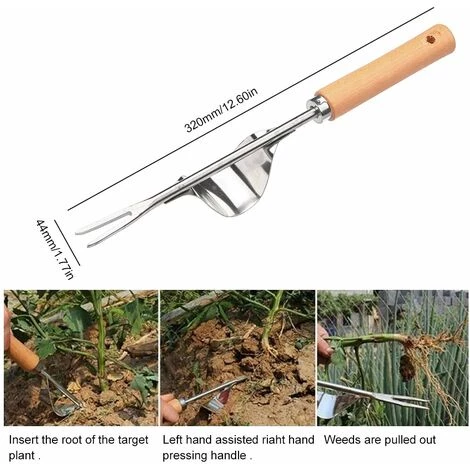 320mm/12.60in

44mm/1.77in

Insert the root of the target plant .

Left hand assisted riaht hand pressing handle .

Weeds are pulled out