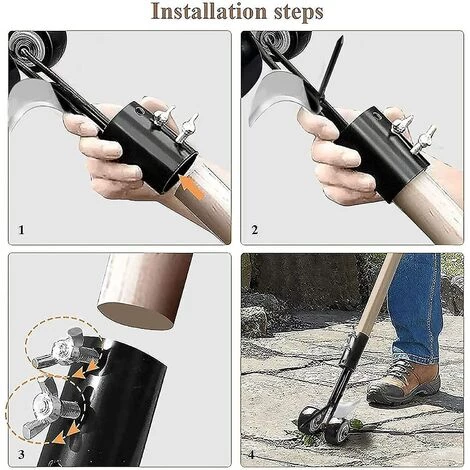 Installation steps

1

2

3

4