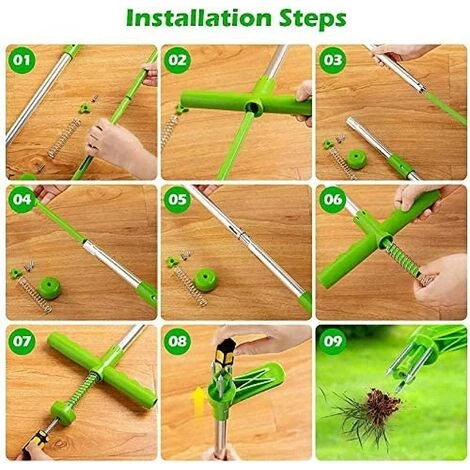 Installation Steps

01

02

03

04

05

06

07

08

09