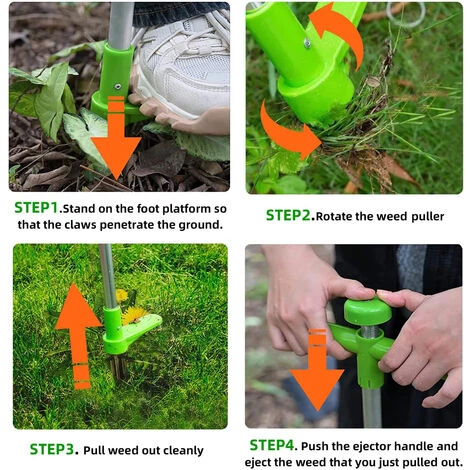 STEP1.Stand on the foot platform so that the claws penetrate the ground.

STEP2.Rotate the weed puller

STEP3. Pull weed out cleanly

STEP4. Push the ejector handle and eject the weed that you just pulled out.