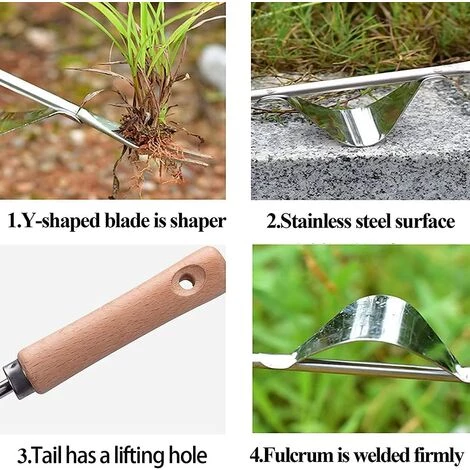 1.Y-shaped blade is shaper

2.Stainless steel surface

3.Tail has a lifting hole

4.Fulcrum is welded firmly