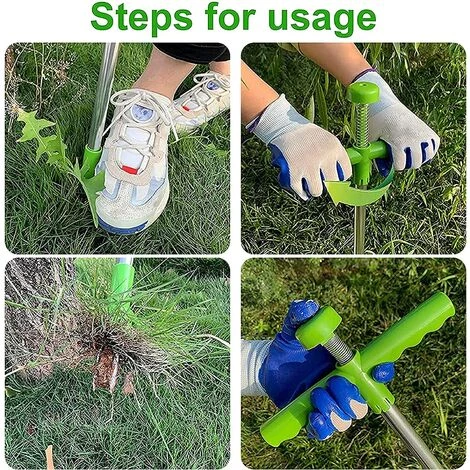 Steps for usage