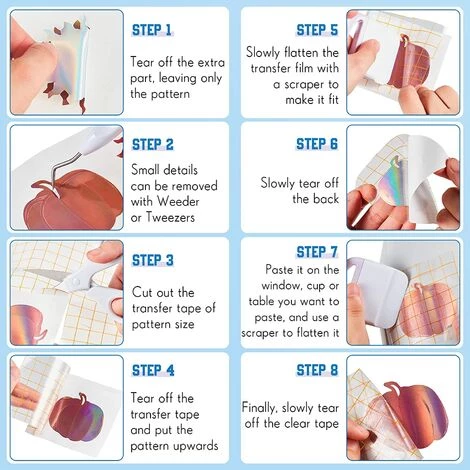 STEP 1

Tear off the extra part, leaving only the pattern

STEP 2

Small details can be removed with Weeder or Tweezers

STEP 3

Cut out the transfer tape of pattern size

STEP 4

Tear off the transfer tape and put the pattern upwards

STEP 5

Slowly flatten the transfer film with a scraper to make it fit

STEP 6

Slowly tear off the back

STEP 7

Paste it on the window, cup or table you want to paste, and use a scraper to flatten it

STEP 8

Finally, slowly tear off the clear tape