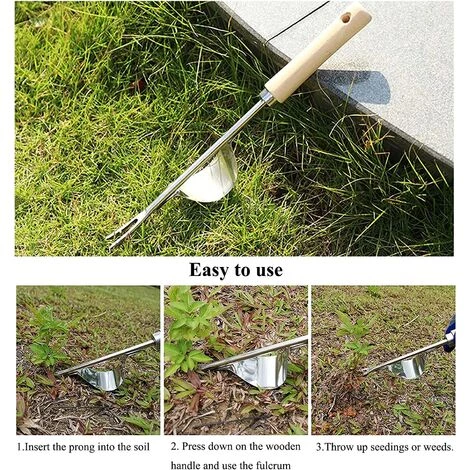 Easy to use

1.Insert the prong into the soil

2. Press down on the wooden handle and use the fulcrum

3.Throw up seedings or weeds.