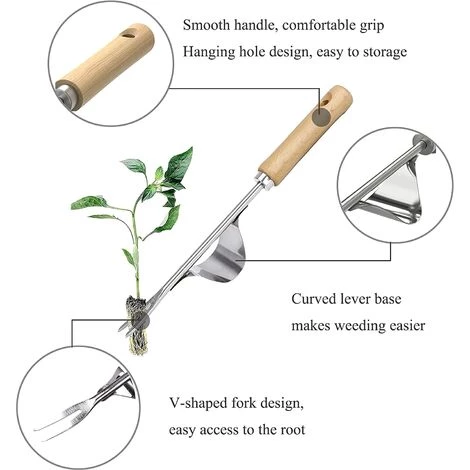 Smooth handle, comfortable grip
Hanging hole design, easy to storage

Curved lever base
makes weeding easier

V-shaped fork design,
easy access to the root