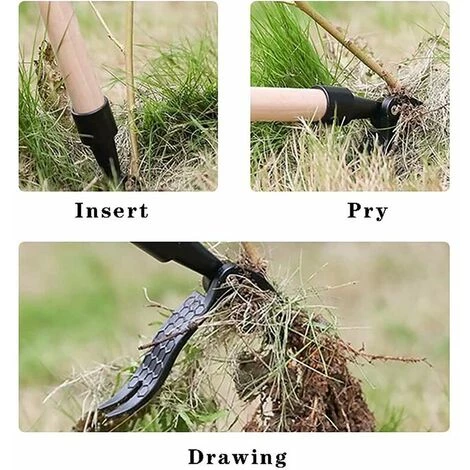 Insert

Pry

Drawing