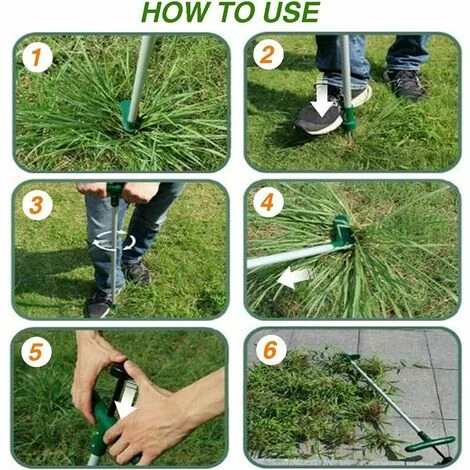 HOW TO USE

1

2

3

4

5

6