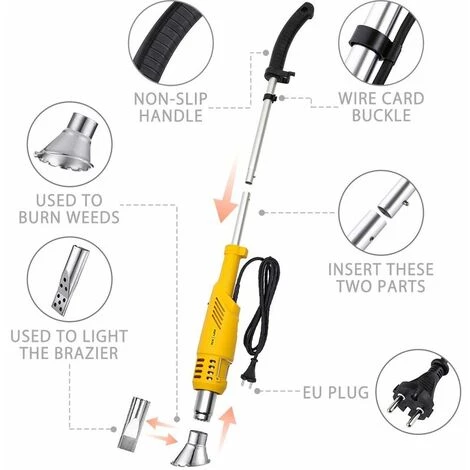 NON-SLIP HANDLE

WIRE CARD BUCKLE

USED TO BURN WEEDS

INSERT THESE TWO PARTS

USED TO LIGHT THE BRAZIER

EU PLUG