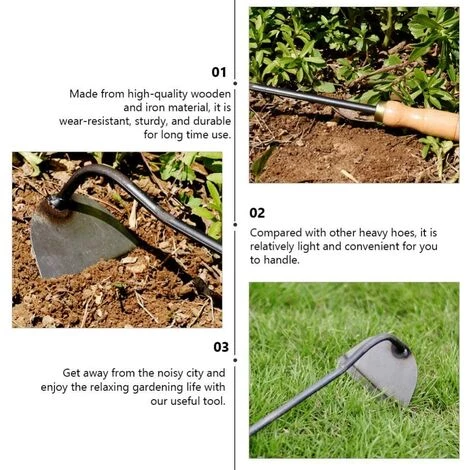 01

Made from high-quality wooden and iron material, it is wear-resistant, sturdy, and durable for long time use.

02

Compared with other heavy hoes, it is relatively light and convenient for you to handle.

03

Get away from the noisy city and enjoy the relaxing gardening life with our useful tool.