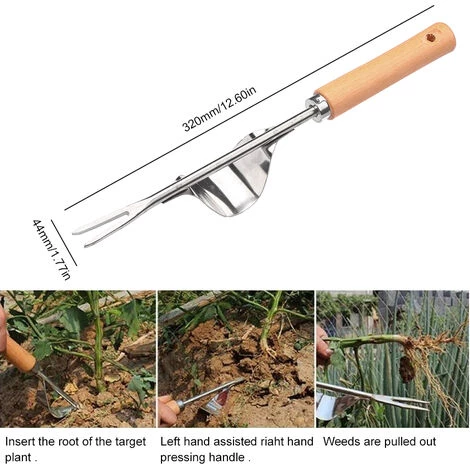 320mm/12.60in

44mm/1.77in

Insert the root of the target plant .

Left hand assisted riaht hand pressing handle .

Weeds are pulled out