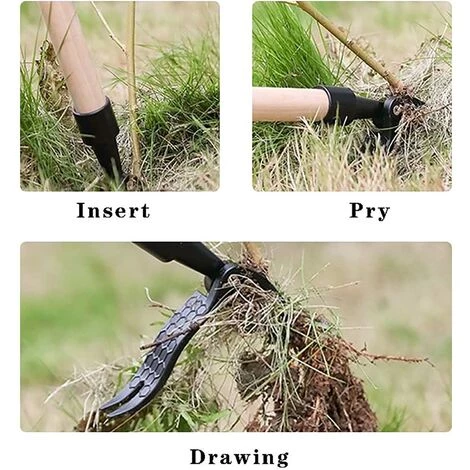 Insert

Pry

Drawing