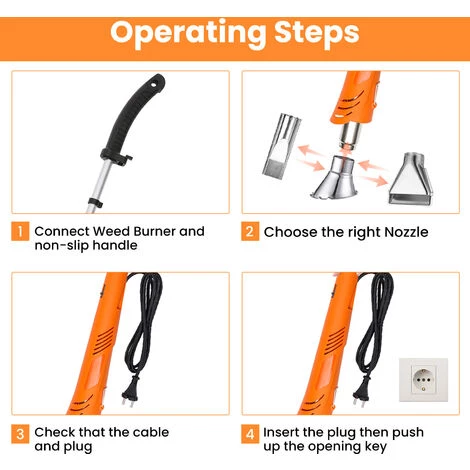 Operating Steps

1 Connect Weed Burner and non-slip handle

2 Choose the right Nozzle

3 Check that the cable and plug

4 Insert the plug then push up the opening key