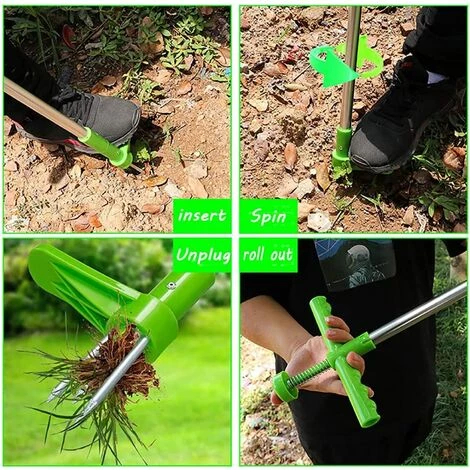 insert

Spin

Unplug

roll out