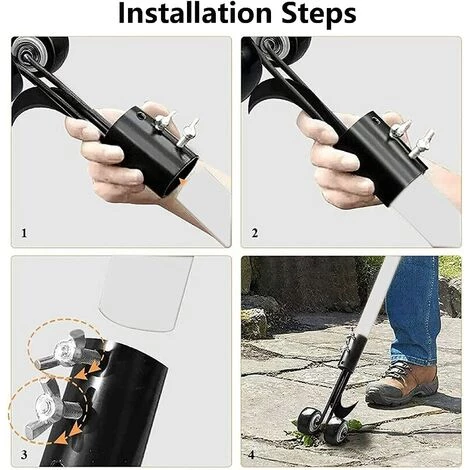 Installation Steps

1

2

3

4