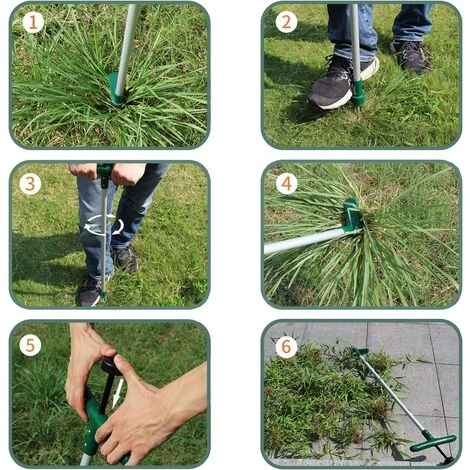 1

2

3

4

5

6