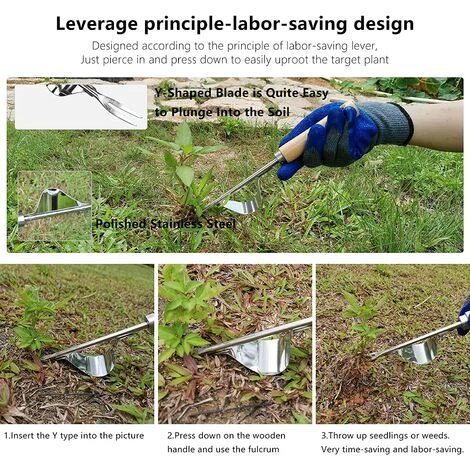 Leverage principle-labor-saving design

Designed according to the principle of labor-saving lever,
Just pierce in and press down to easily uproot the target plant

Y-Shaped Blade is Quite Easy to Plunge Into the Soil

Polished Stainless Steel

1.Insert the Y type into the picture

2.Press down on the wooden handle and use the fulcrum

3.Throw up seedlings or weeds. Very time-saving and labor-saving.