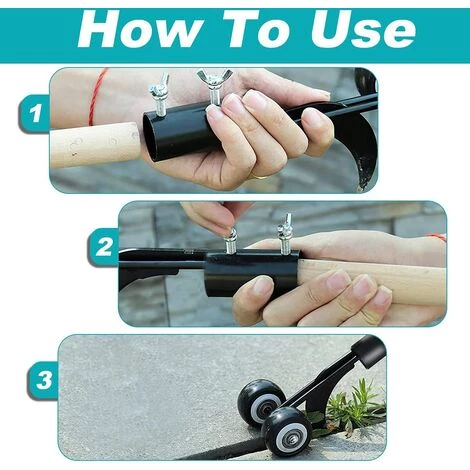 How To Use

1

2

3