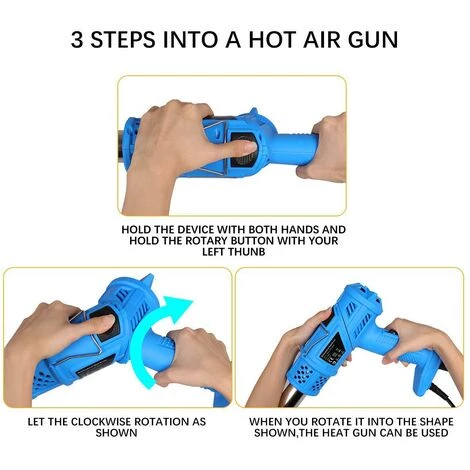 3 STEPS INTO A HOT AIR GUN

HOLD THE DEVICE WITH BOTH HANDS AND HOLD THE ROTARY BUTTON WITH YOUR LEFT THUNB

LET THE CLOCKWISE ROTATION AS SHOWN

WHEN YOU ROTATE IT INTO THE SHAPE SHOWN,THE HEAT GUN CAN BE USED