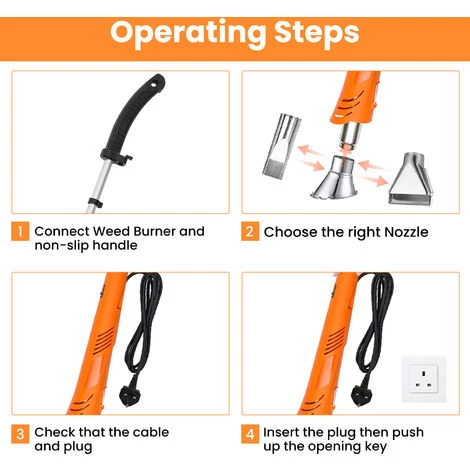 Operating Steps

1 Connect Weed Burner and non-slip handle

2 Choose the right Nozzle

3 Check that the cable and plug

4 Insert the plug then push up the opening key