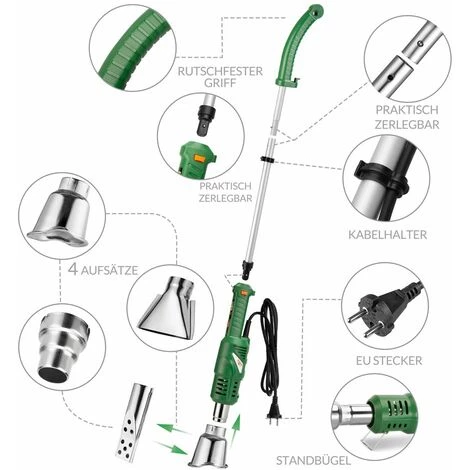 RUTSCHFESTER GRIFF

PRAKTISCH ZERLEGBAR

PRAKTISCH ZERLEGBAR

KABELHALTER

4 AUFSÄTZE

EU STECKER

STANDBÜGEL